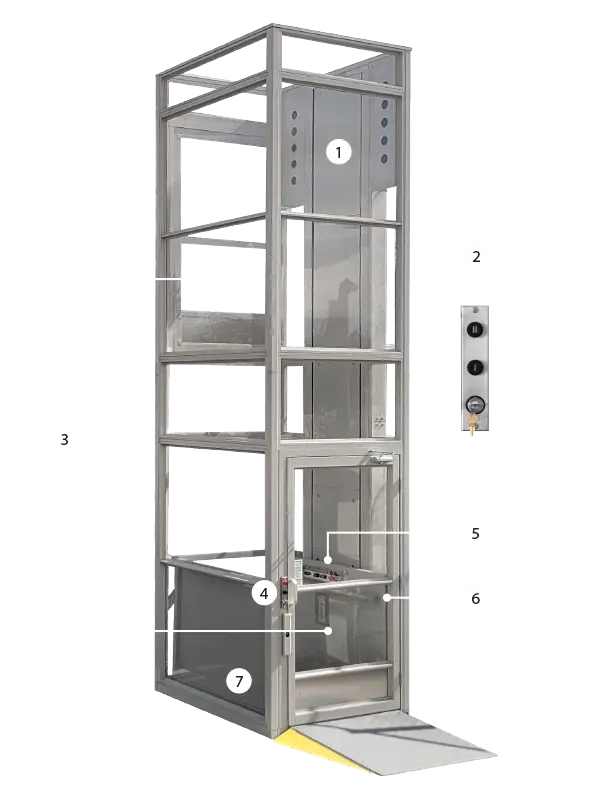 1

2

3

5

4

6

7